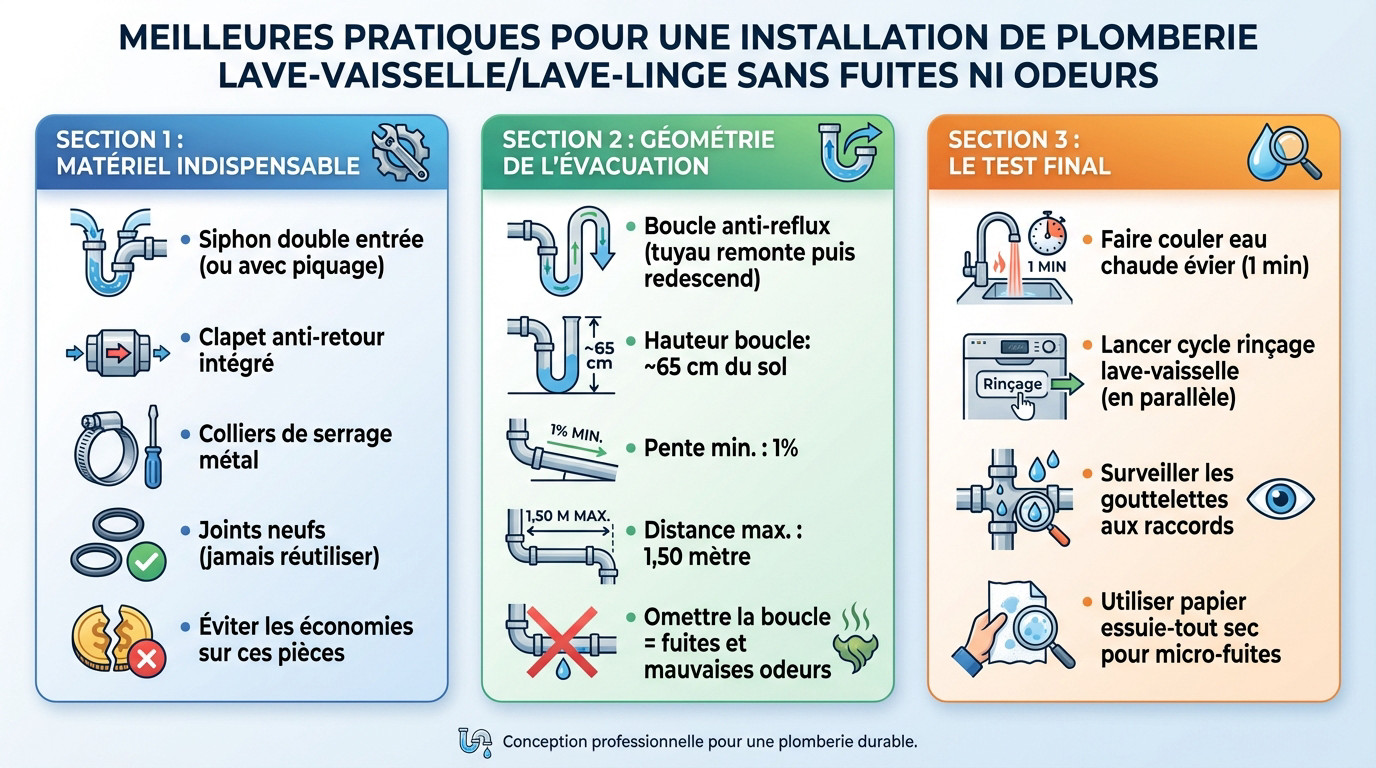 MEILLEURES PRATIQUES POUR UNE INSTALLATION DE PLOMBERIE LAVE-VAISSELLE/LAVE-LINGE SANS FUITES NI ODEURS

SECTION 1 : MATÉRIEL INDISPENSABLE

• Siphon double entrée (ou avec piquage)

• Clapet anti-retour intégré

• Colliers de serrage métal

• Joints neufs (jamais réutiliser)

• Éviter les économies sur ces pièces

SECTION 2 : GÉOMÉTRIE DE L'ÉVACUATION

• Boucle anti-reflux (tuyau remonte puis redescend)

~65 cm

• Hauteur boucle: ~65 cm du sol

1% MIN.

• Pente min. : 1%

1,50 M MAX.

• Distance max. : 1,50 mètre

• Omettre la boucle = fuites et mauvaises odeurs

SECTION 3 : LE TEST FINAL

1 MIN

• Faire couler eau chaude évier (1 min)

Rinçage

• Lancer cycle rinçage lave-vaisselle (en parallèle)

• Surveiller les gouttelettes aux raccords

• Utiliser papier essuie-tout sec pour micro-fuites

Conception professionnelle pour une plomberie durable.