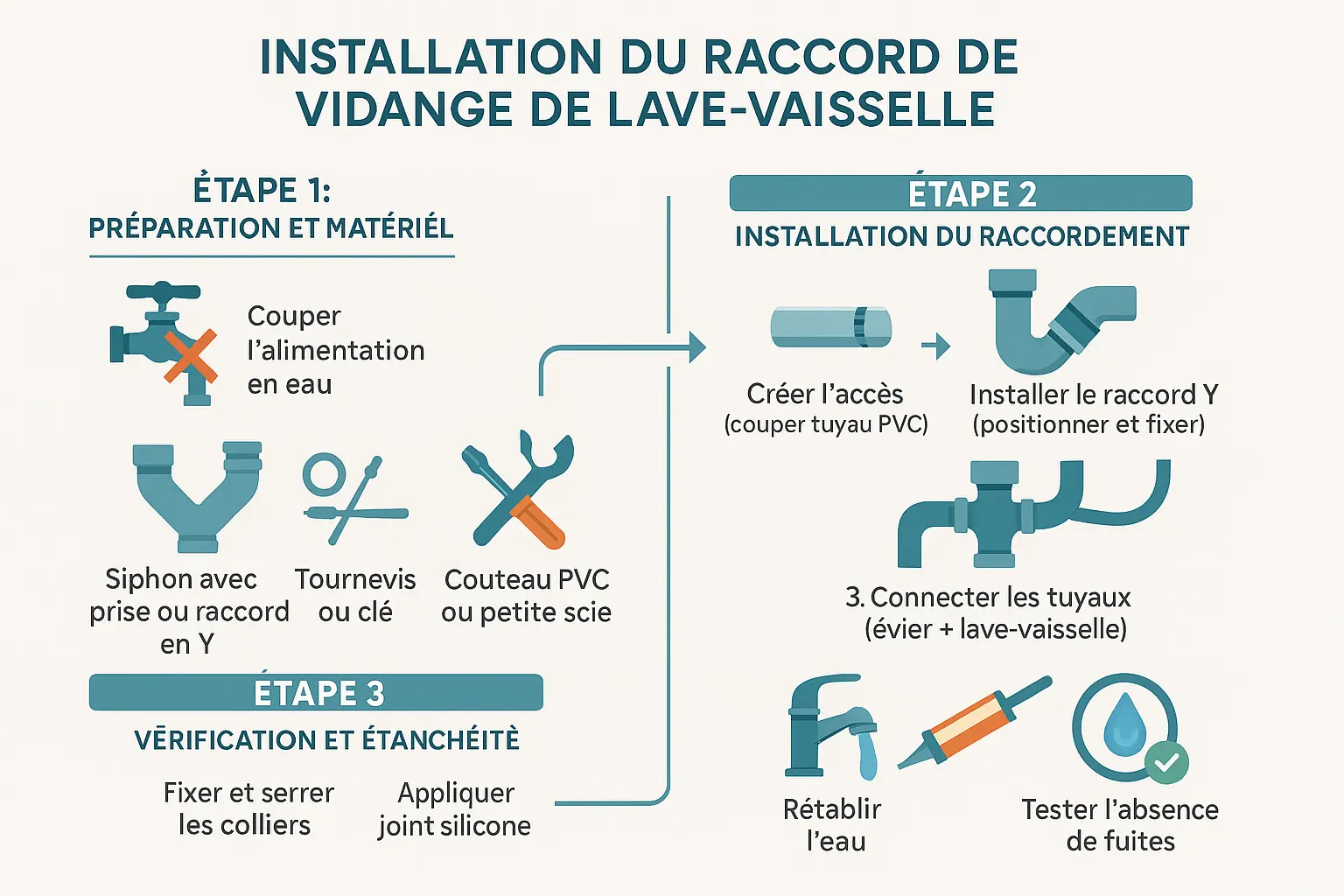 INSTALLATION DU RACCORD DE VIDANGE DE LAVE-VAISSELLE

ÉTAPE 1:
PRÉPARATION ET MATÉRIÉL

Couper l'alimentation en eau

Siphon avec prise ou raccord en Y

Tournevis ou clé

Couteau PVC ou petite scie

ÉTAPE 3
VĒRIFICATION ET ÉTANCHÉITÈ

Fixer et serrer les colliers

Appliquer joint silicone

ÉTAPE 2
INSTALLATION DU RACCORDEMENT

Créer l'accès
(couper tuyau PVC)

Installer le raccord Y
(positionner et fixer)

3. Connecter les tuyaux
(évier + lave-vaisselle)

Rétablir l'eau

Tester l'absence de fuites